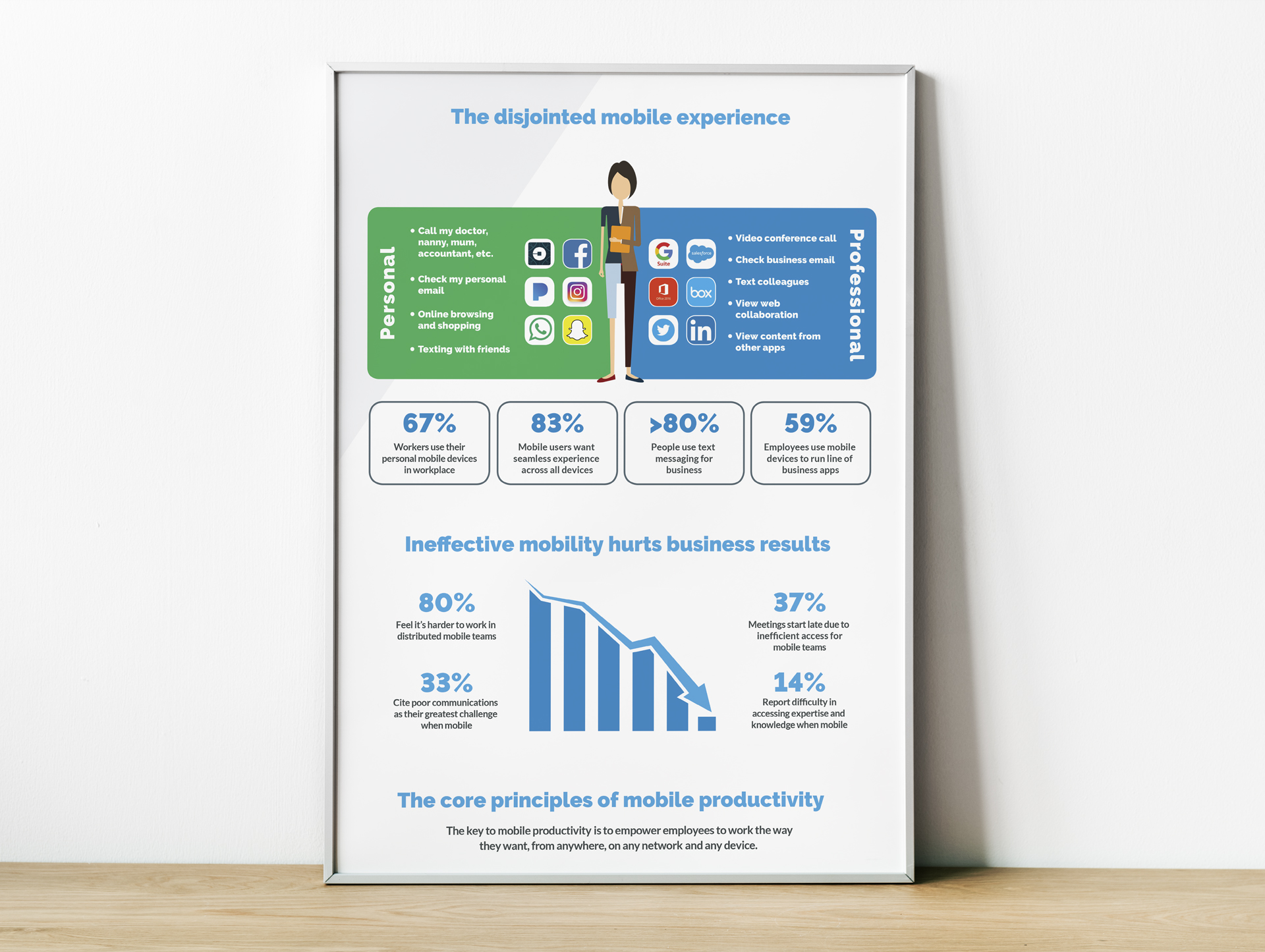 The disjointed mobile experience

Personal

• Call my doctor, nanny, mum, accountant, etc.

• Check my personal email

• Online browsing and shopping

• Texting with friends

Suite

salesforce

Office 2016

box

in

• Video conference call

• Check business email

• Text colleagues

• View web collaboration

• View content from other apps

Professional

67%
Workers use their personal mobile devices in workplace

83%
Mobile users want seamless experience across all devices

>80%
People use text messaging for business

59%
Employees use mobile devices to run line of business apps

Ineffective mobility hurts business results

80%
Feel it's harder to work in distributed mobile teams

33%
Cite poor communications as their greatest challenge when mobile

37%
Meetings start late due to inefficient access for mobile teams

14%
Report difficulty in accessing expertise and knowledge when mobile

The core principles of mobile productivity

The key to mobile productivity is to empower employees to work the way they want, from anywhere, on any network and any device.